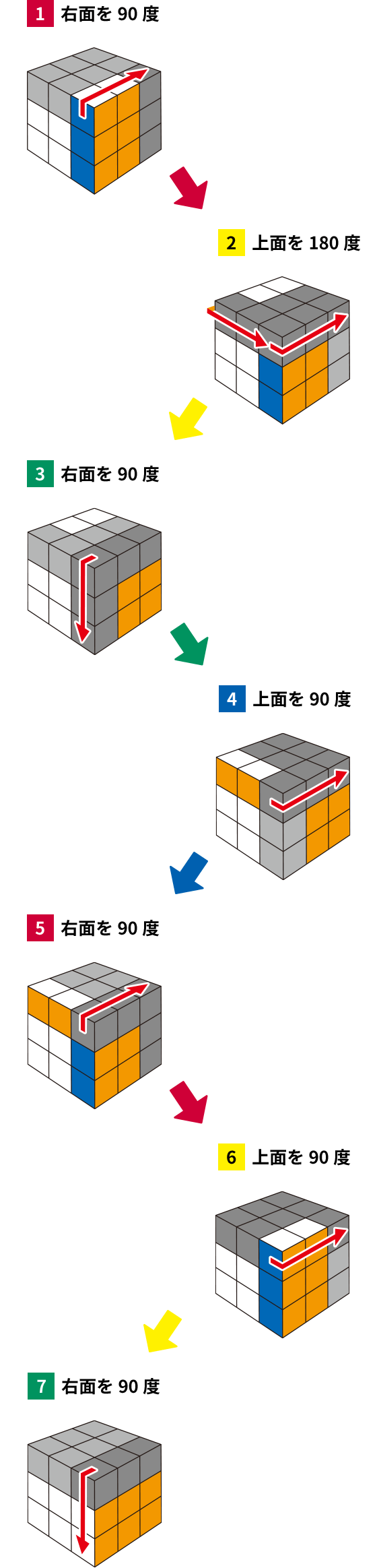 1 右面を 90 度

2 上面を 180 度

3 右面を 90 度

4 上面を 90 度

5 右面を 90 度

6 上面を 90 度

7 右面を 90 度